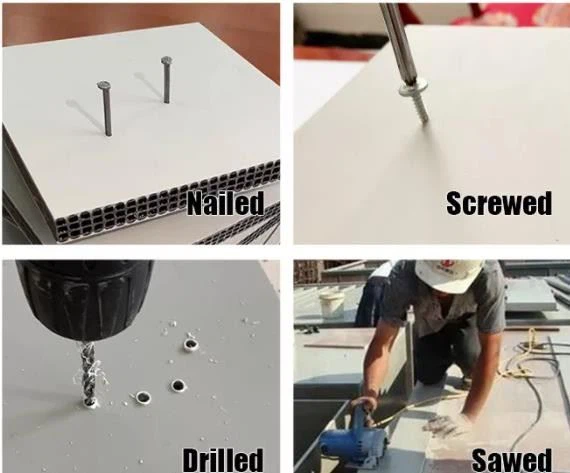 Nailed

Screwed

Drilled

Sawed